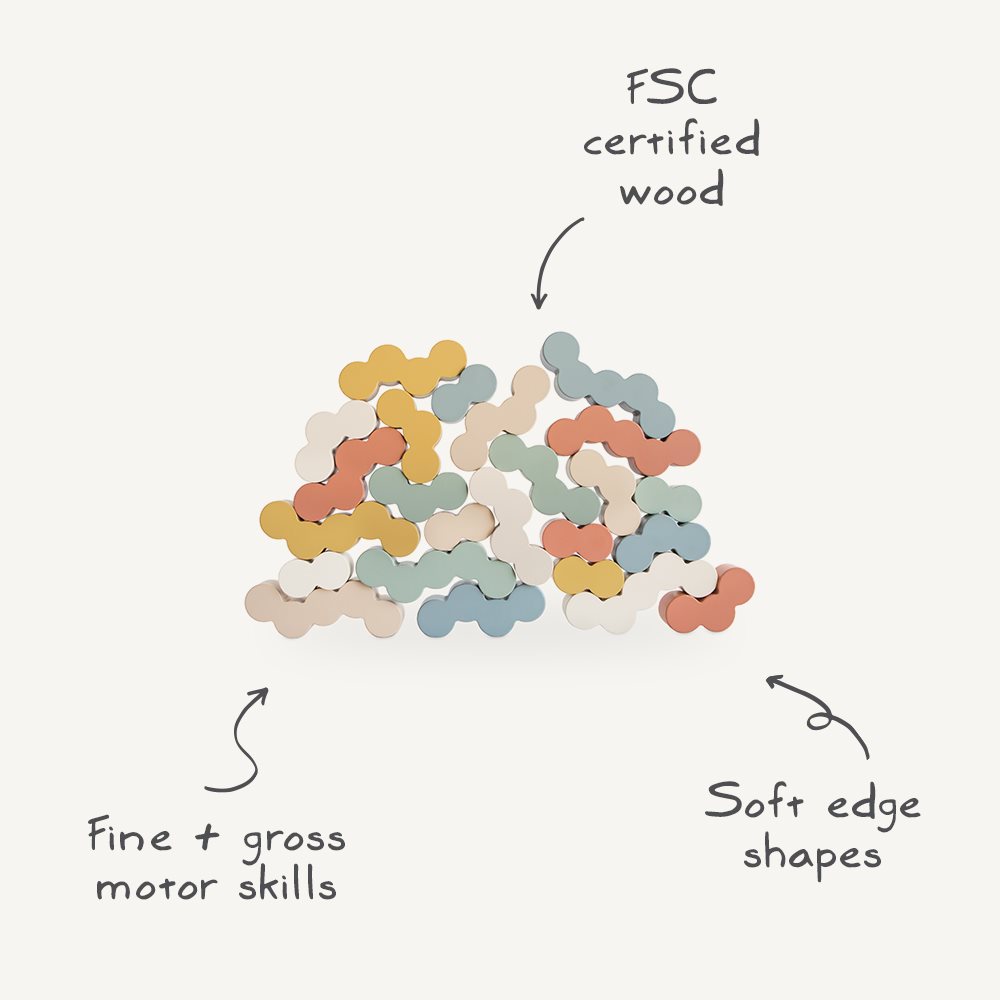 FSC certified wood

Fine + gross motor skills

Soft edge shapes